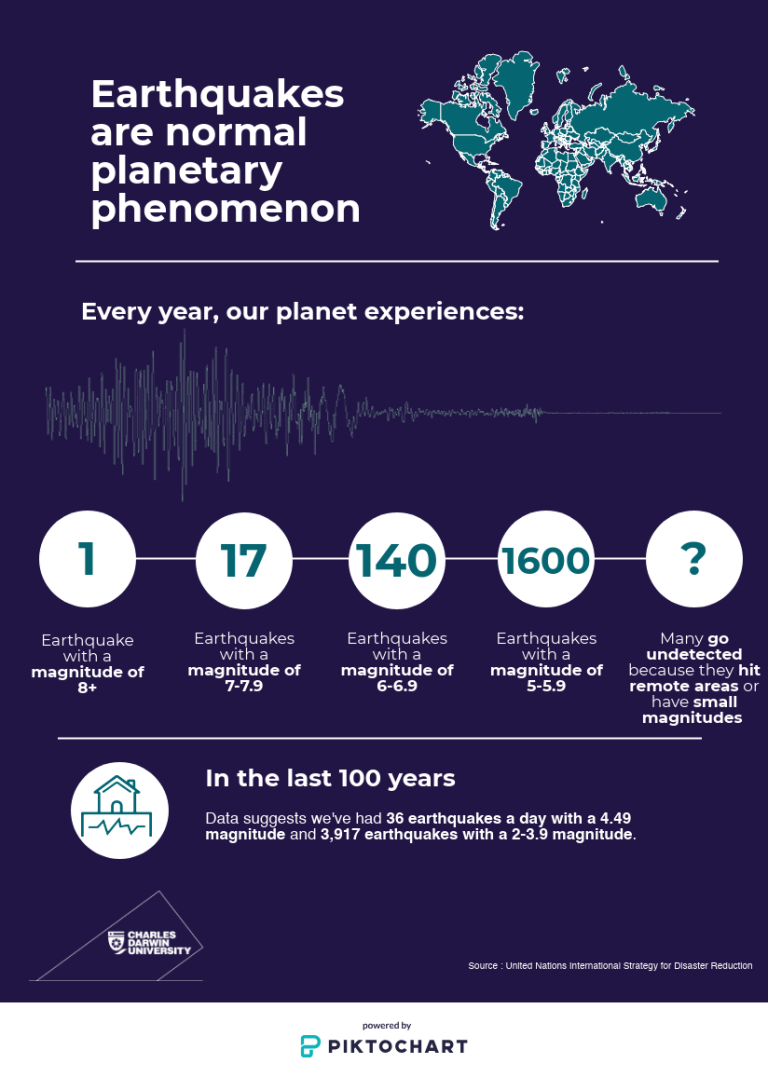 Earthquakes are normal planetary phenomenon

Every year, our planet experiences:

1
Earthquake with a magnitude of 8+

17
Earthquakes with a magnitude of 7-7.9

140
Earthquakes with a magnitude of 6-6.9

1600
Earthquakes with a magnitude of 5-5.9

?
Many go undetected because they hit remote areas or have small magnitudes

In the last 100 years

Data suggests we've had 36 earthquakes a day with a 4.49 magnitude and 3,917 earthquakes with a 2-3.9 magnitude.

CHARLES DARWIN UNIVERSITY

Source : United Nations International Strategy for Disaster Reduction

powered by
PIKTOCHART